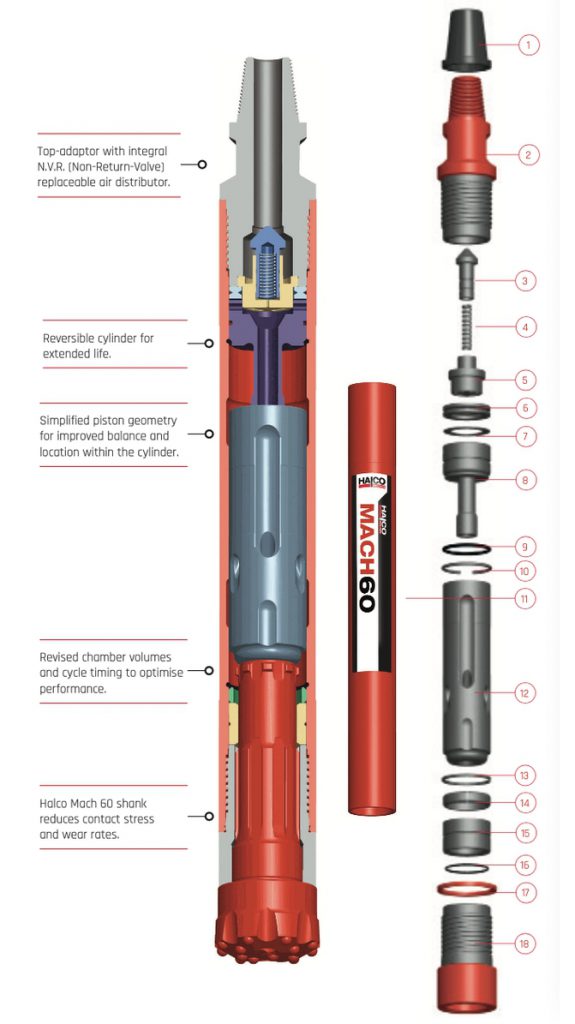 Top-adaptor with integral N.V.R. (Non-Return-Valve) replaceable air distributor.

Reversible cylinder for extended life.

Simplified piston geometry for improved balance and location within the cylinder.

Revised chamber volumes and cycle timing to optimise performance.

Halco Mach 60 shank reduces contact stress and wear rates.

HALCO
HALCO
MACH60

1
2
3
4
5
6
7
8
9
10
11
12
13
14
15
16
17
18