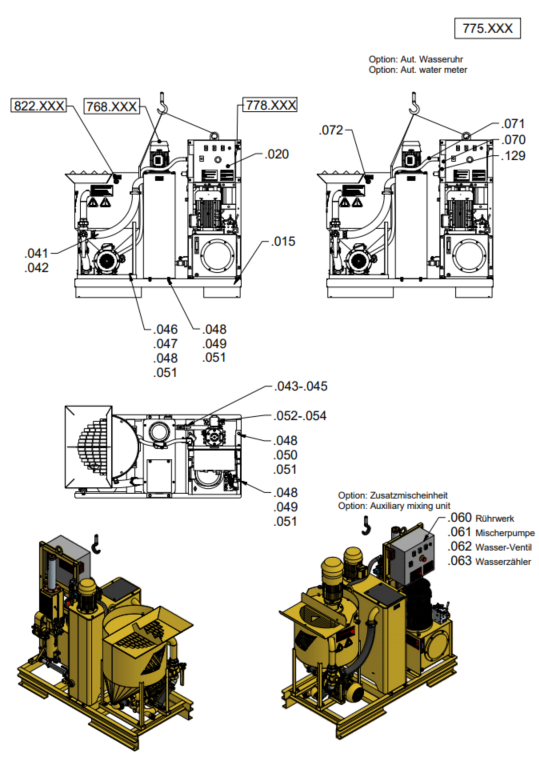 775.XXX

Option: Aut. Wasseruhr
Option: Aut. water meter

822.XXX
768.XXX
778.XXX
.020
.041
.042
.015
.046
.047
.048
.051
.048
.049
.051

.072
.071
.070
.129

.043-.045
.052-.054
.048
.050
.051
.048
.049
.051

Option: Zusatzmischeinheit
Option: Auxiliary mixing unit
.060 Rührwerk
.061 Mischerpumpe
.062 Wasser-Ventil
.063 Wasserzähler